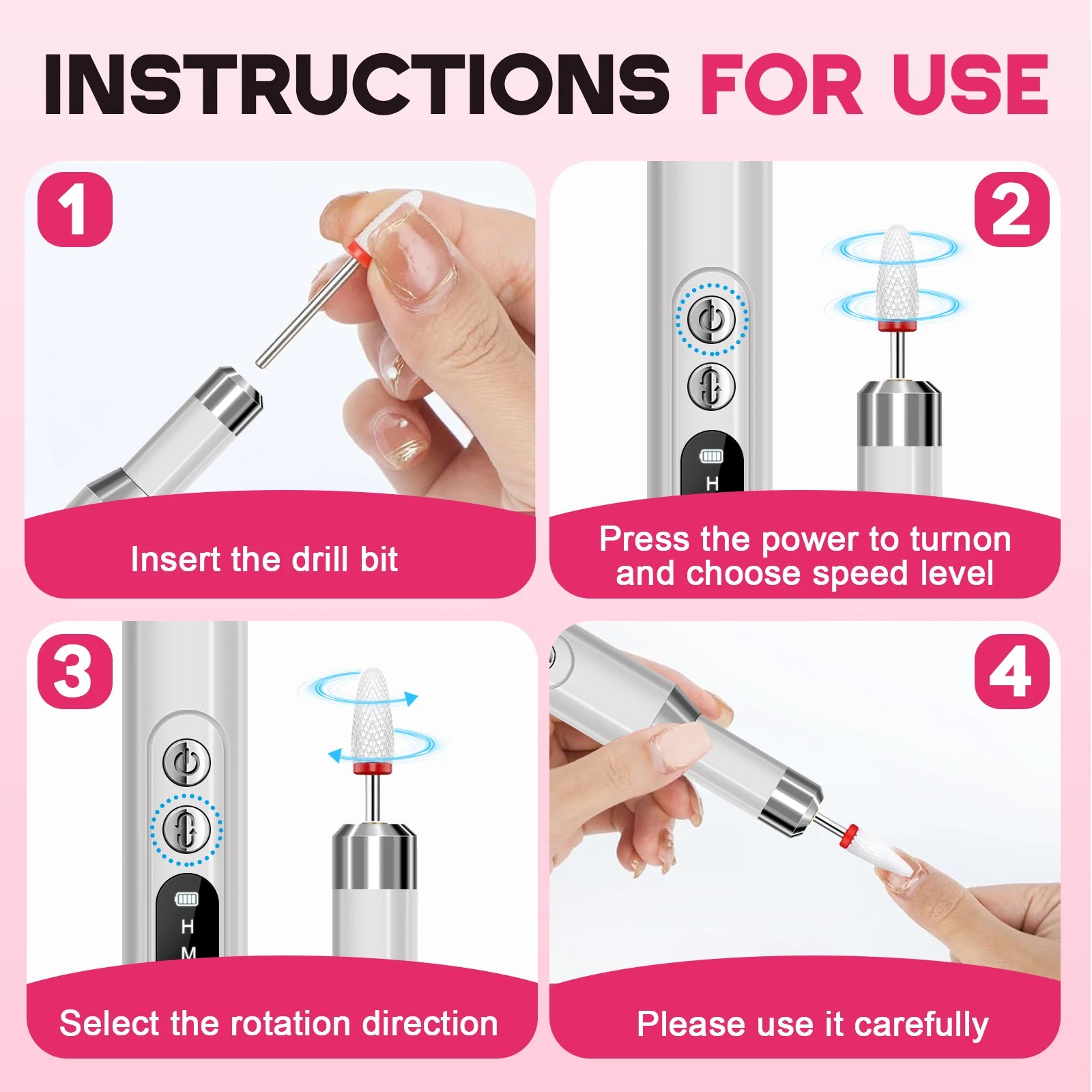 INSTRUCTIONS FOR USE

1

Insert the drill bit

2

H

Press the power to turnon and choose speed level

3

H
M

Select the rotation direction

4

Please use it carefully